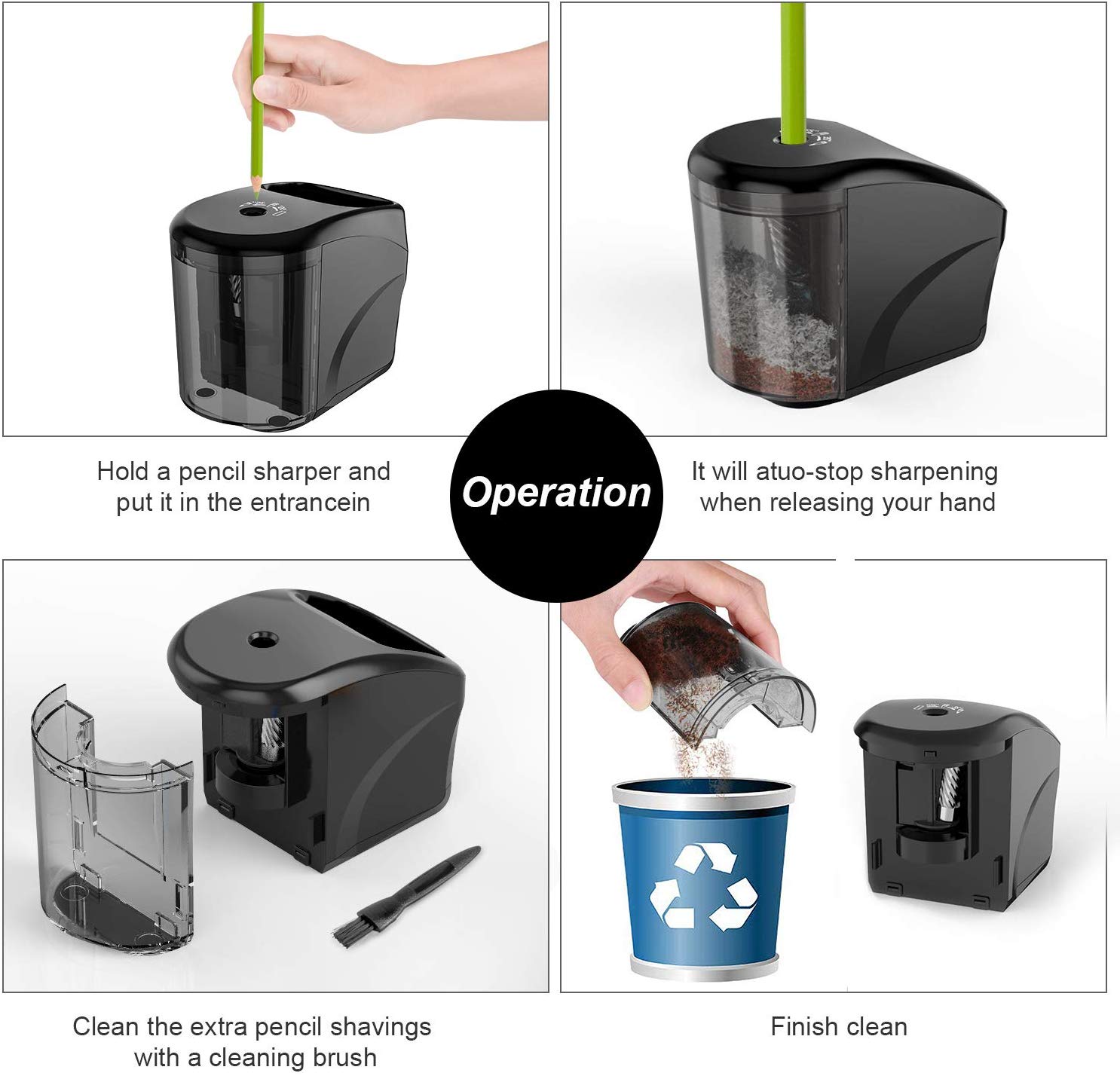 Hold a pencil sharper and put it in the entrancein

Operation

It will atuo-stop sharpening when releasing your hand

Clean the extra pencil shavings with a cleaning brush

Finish clean