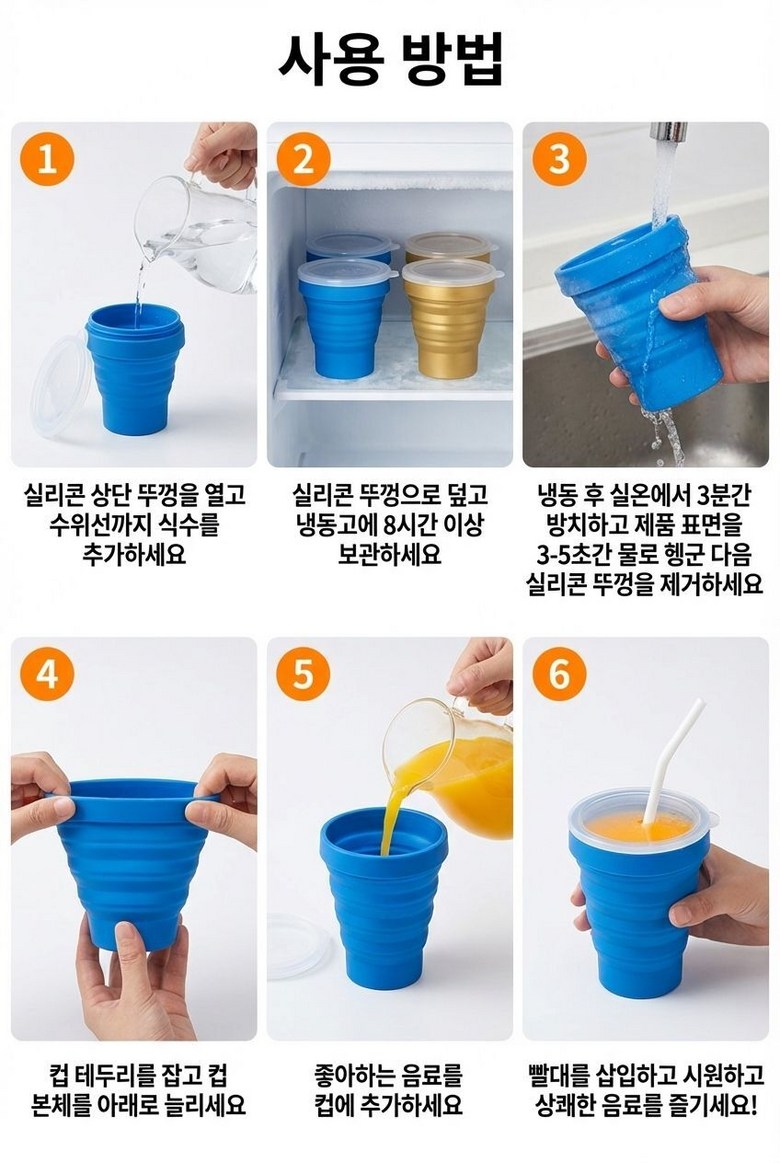 사용 방법

1

실리콘 상단 뚜껑을 열고 수위선까지 식수를 추가하세요

2

실리콘 뚜껑으로 덮고 냉동고에 8시간 이상 보관하세요

3

냉동 후 실온에서 3분간 방치하고 제품 표면을 3-5초간 물로 헹군 다음 실리콘 뚜껑을 제거하세요

4

컵 테두리를 잡고 컵 본체를 아래로 늘리세요

5

좋아하는 음료를 컵에 추가하세요

6

빨대를 삽입하고 시원하고 상쾌한 음료를 즐기세요!